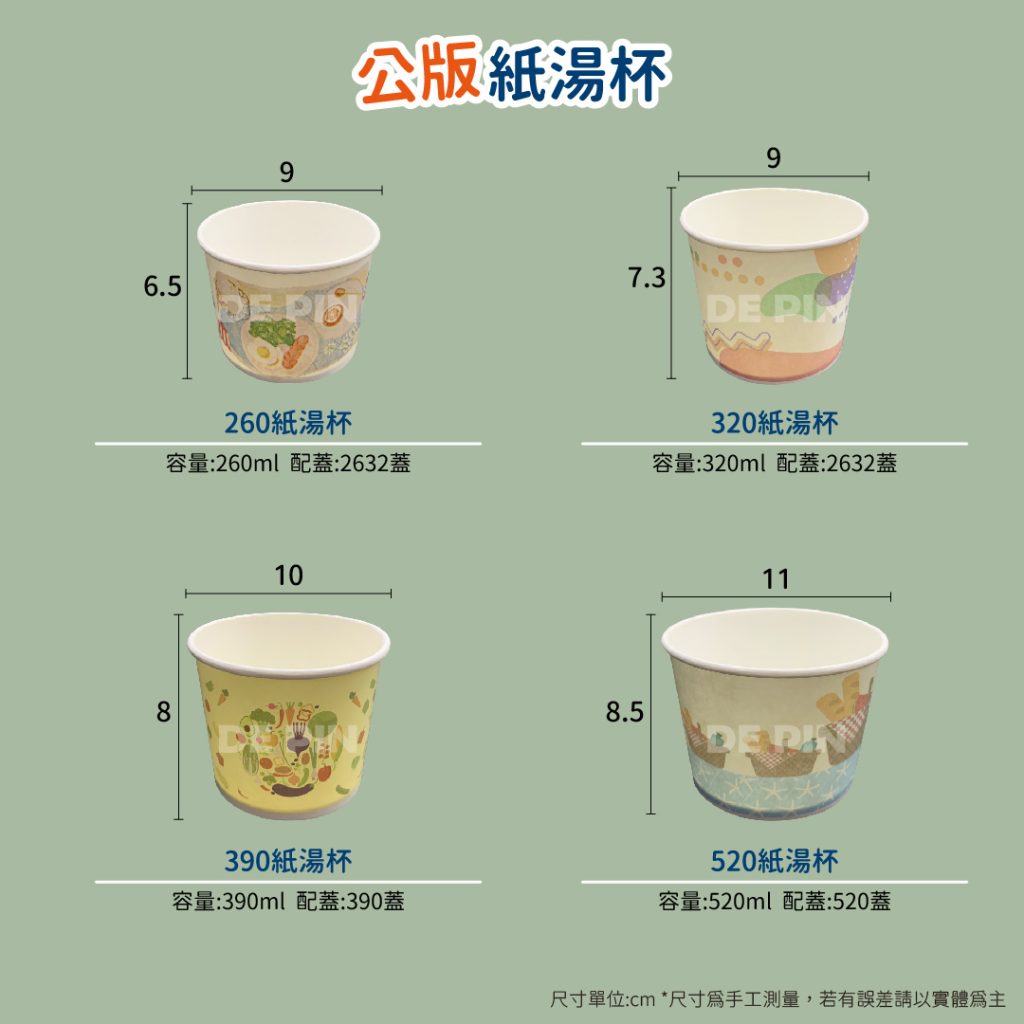 公版紙湯杯

9
6.5
DE PIN
260紙湯杯
容量:260ml 配蓋:2632蓋

9
7.3
DE PIN
320紙湯杯
容量:320ml 配蓋:2632蓋

10
8
DE PIN
390紙湯杯
容量:390ml 配蓋:390蓋

11
8.5
DE PIN
520紙湯杯
容量:520ml 配蓋:520蓋

尺寸單位:cm *尺寸爲手工測量，若有誤差請以實體爲主